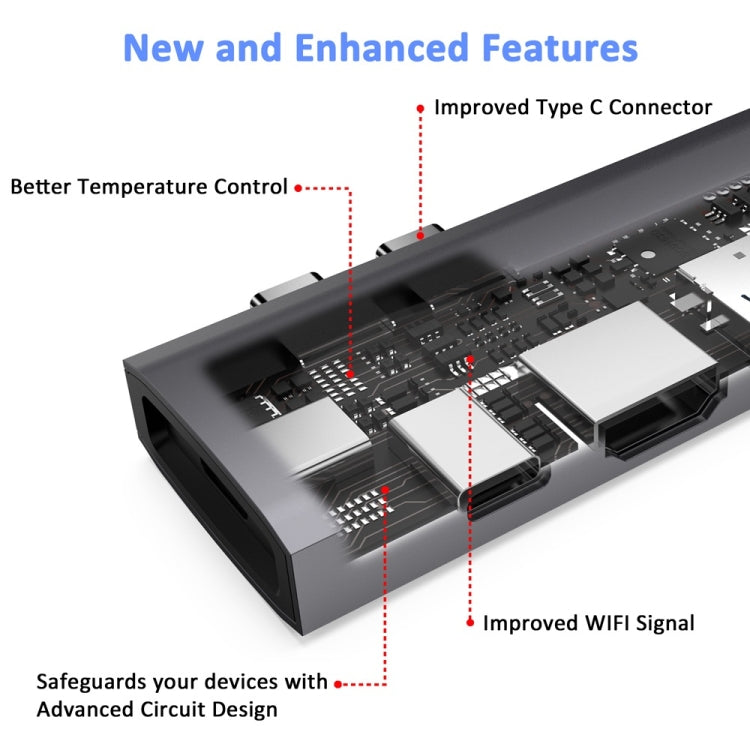 New and Enhanced Features

Improved Type C Connector

Better Temperature Control

Improved WIFI Signal

Safeguards your devices with Advanced Circuit Design