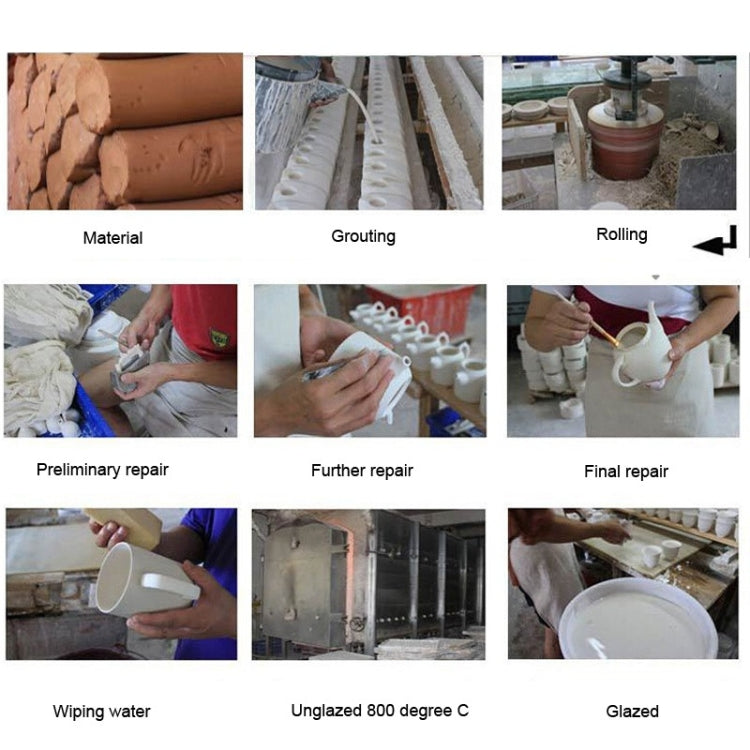 Material

Grouting

Rolling

Preliminary repair

Further repair

Final repair

Wiping water

Unglazed 800 degree C

Glazed