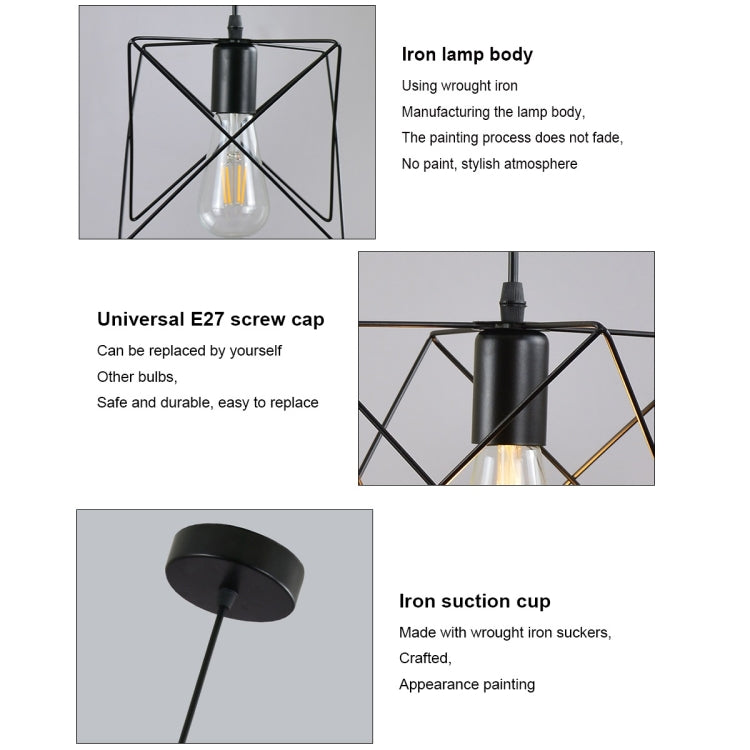 Iron lamp body

Using wrought iron
Manufacturing the lamp body,
The painting process does not fade,
No paint, stylish atmosphere

Universal E27 screw cap

Can be replaced by yourself
Other bulbs,
Safe and durable, easy to replace

Iron suction cup

Made with wrought iron suckers,
Crafted,
Appearance painting