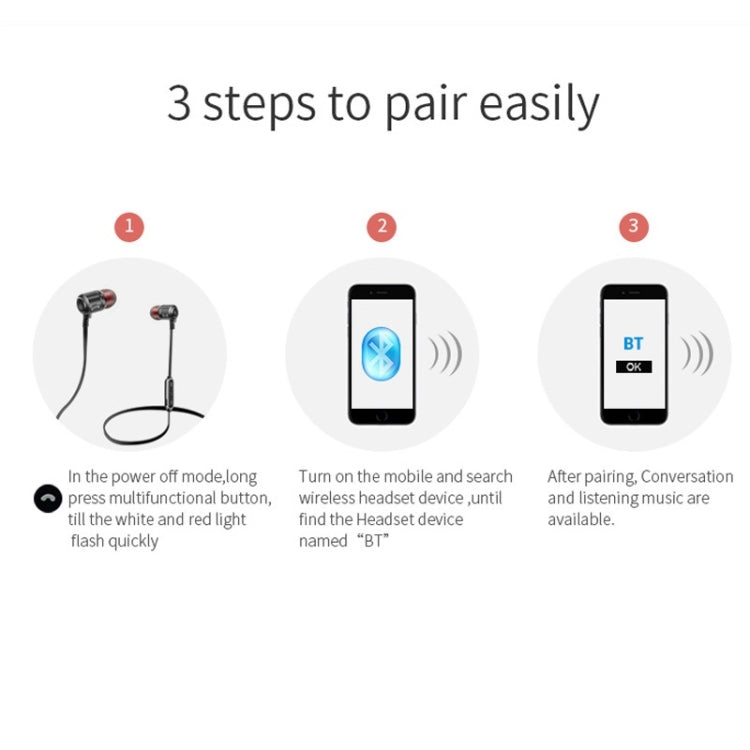 3 steps to pair easily

1

In the power off mode,long press multifunctional button, till the white and red light flash quickly

2

Turn on the mobile and search wireless headset device ,until find the Headset device named “BT”

3

BT

OK

After pairing, Conversation and listening music are available.