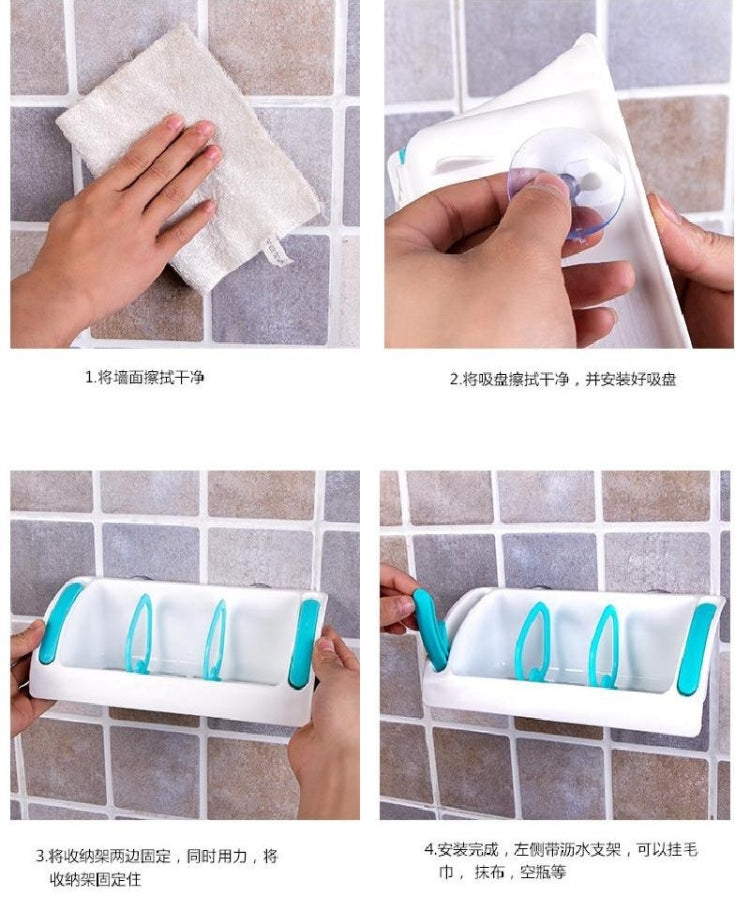 1.将墙面擦拭干净

2.将吸盘擦拭干净，并安装好吸盘

3.将收纳架两边固定，同时用力，将收纳架固定住

4.安装完成，左侧带沥水支架，可以挂毛巾，抹布，空瓶等