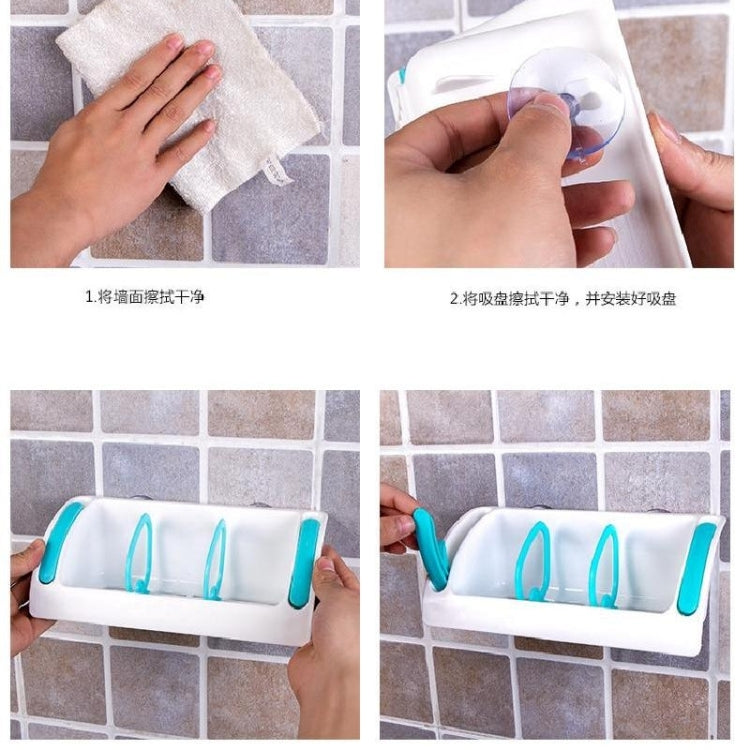 1.将墙面擦拭干净

2.将吸盘擦拭干净，并安装好吸盘