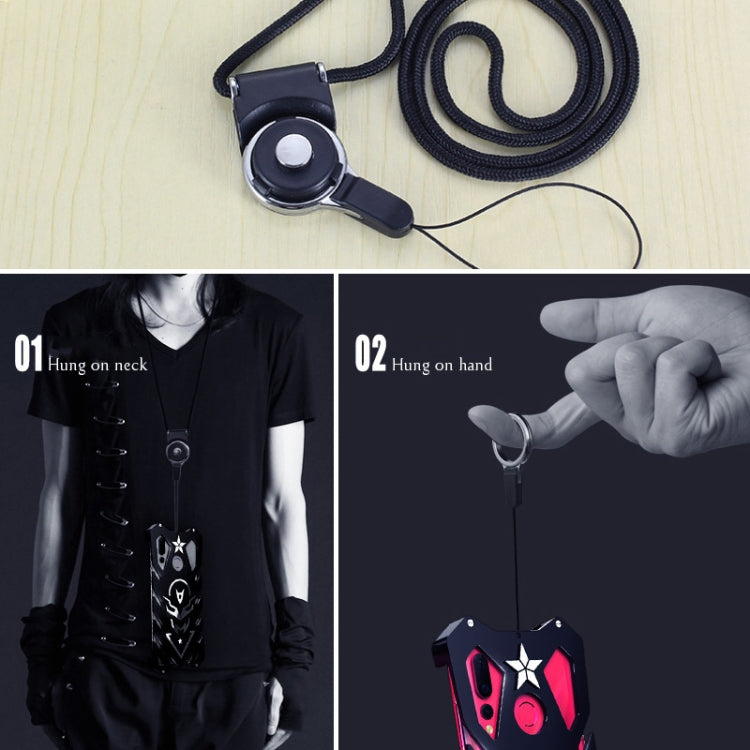 01 Hung on neck

02 Hung on hand