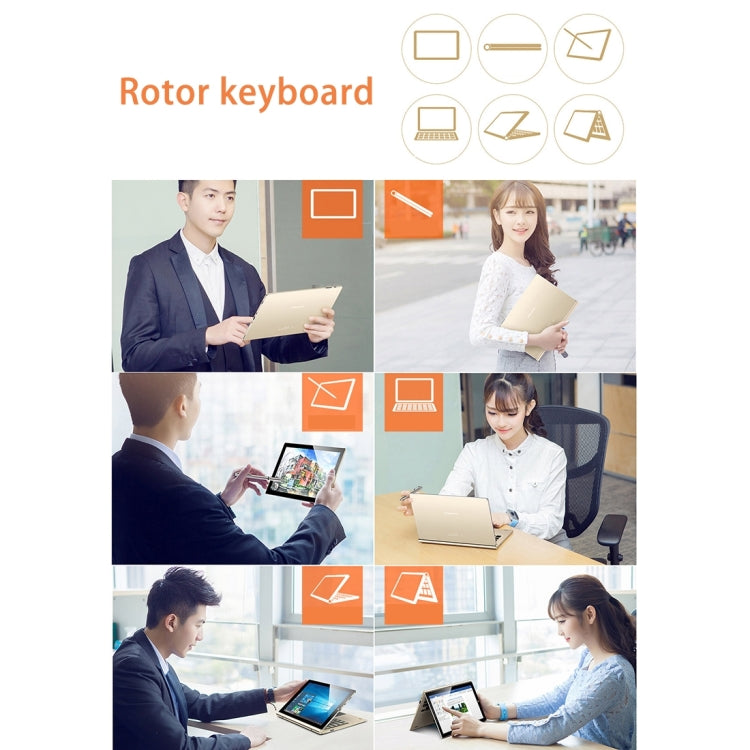 Rotor keyboard