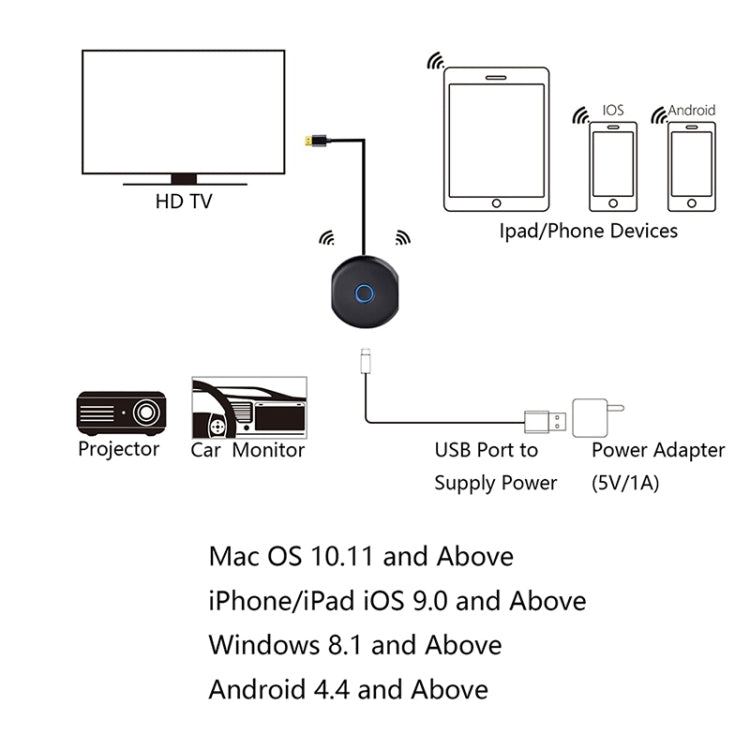 HD TV

IOS

Android

Ipad/Phone Devices

Projector

Car Monitor

USB Port to Supply Power

Power Adapter (5V/1A)

Mac OS 10.11 and Above

iPhone/iPad iOS 9.0 and Above

Windows 8.1 and Above

Android 4.4 and Above