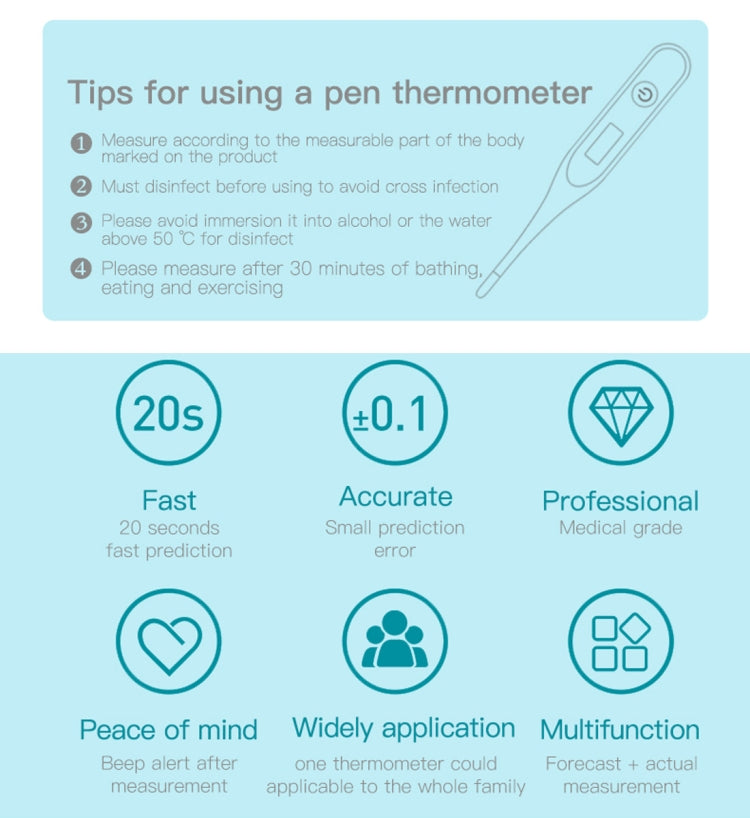 Tips for using a pen thermometer

1 Measure according to the measurable part of the body marked on the product

2 Must disinfect before using to avoid cross infection

3 Please avoid immersion it into alcohol or the water above 50 ℃ for disinfect

4 Please measure after 30 minutes of bathing, eating and exercising

20s

Fast
20 seconds fast prediction

±0.1

Accurate
Small prediction error

Professional
Medical grade

Peace of mind
Beep alert after measurement

Widely application
one thermometer could applicable to the whole family

Multifunction
Forecast + actual measurement