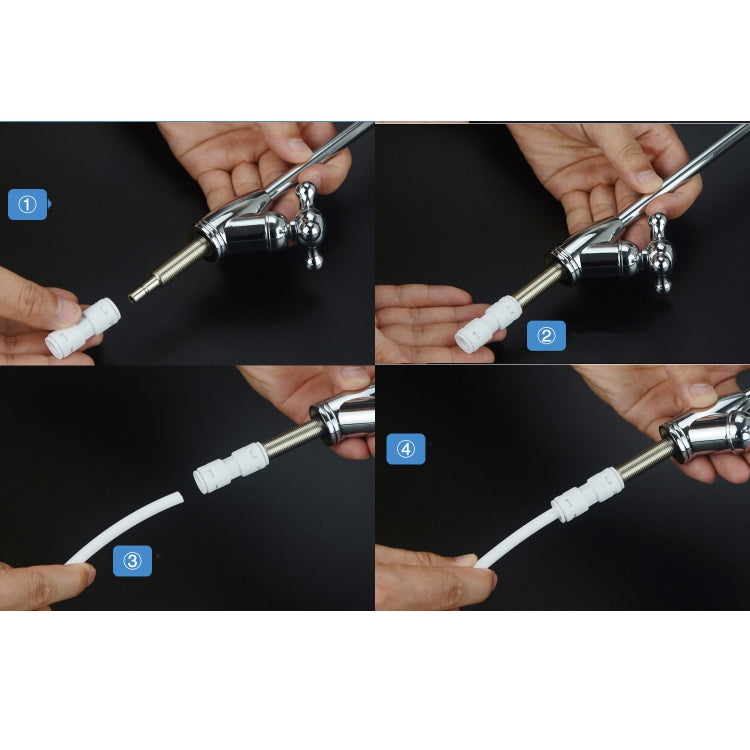 ①

②

③

④