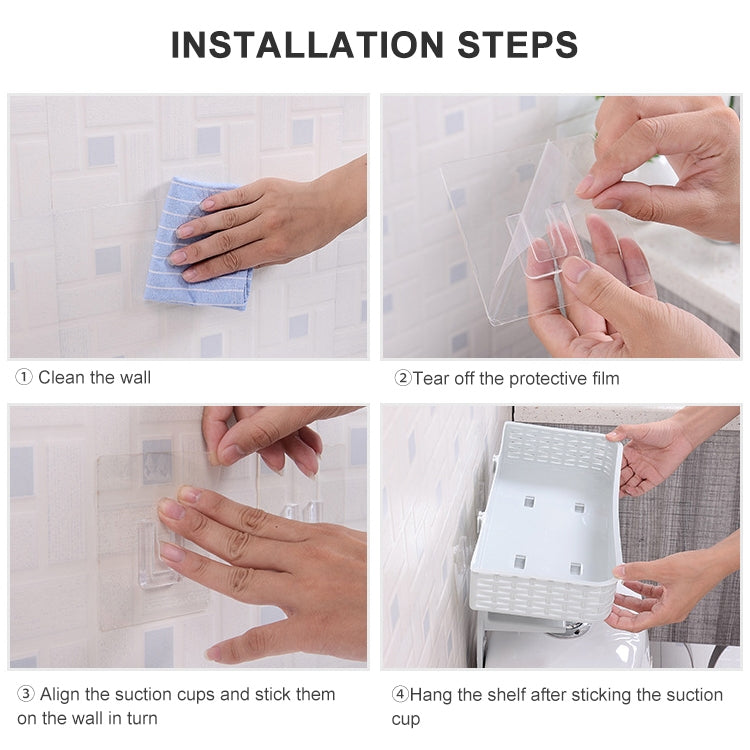 INSTALLATION STEPS

① Clean the wall

②Tear off the protective film

③ Align the suction cups and stick them on the wall in turn

④Hang the shelf after sticking the suction cup