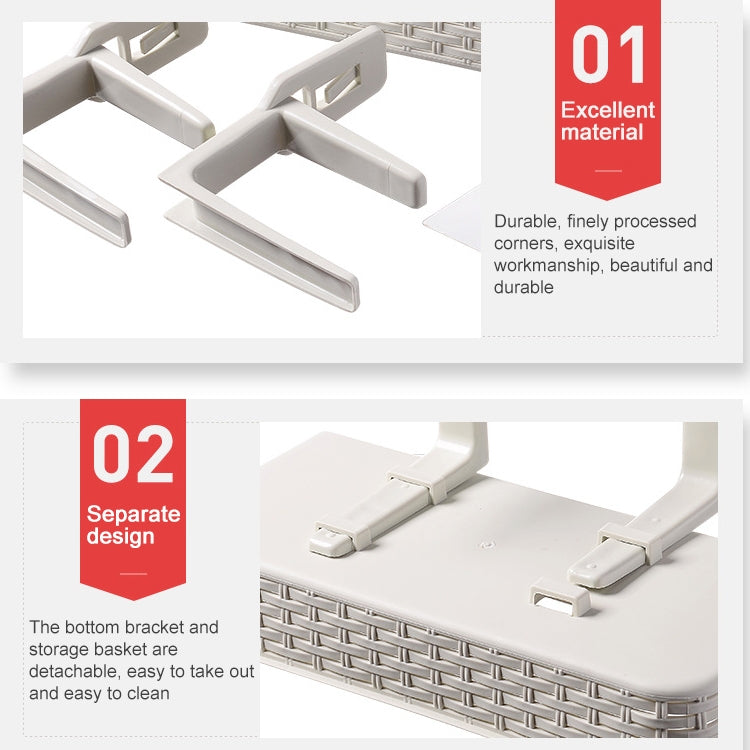 01
Excellent material

Durable, finely processed corners, exquisite workmanship, beautiful and durable

02
Separate design

The bottom bracket and storage basket are detachable, easy to take out and easy to clean