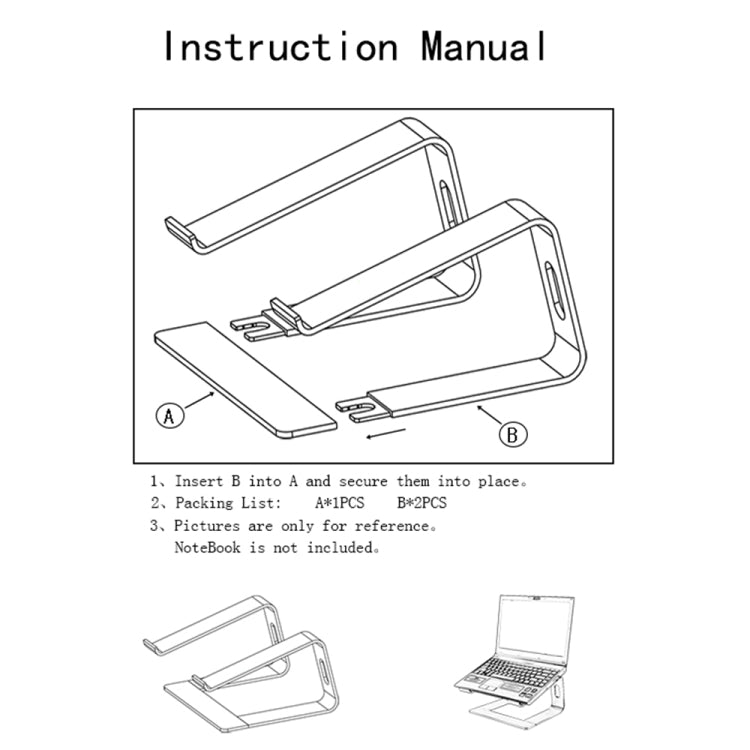 Instruction Manual

A

B

1、Insert B into A and secure them into place。
2、Packing List: A*1PCS B*2PCS
3、Pictures are only for reference。
NoteBook is not included。