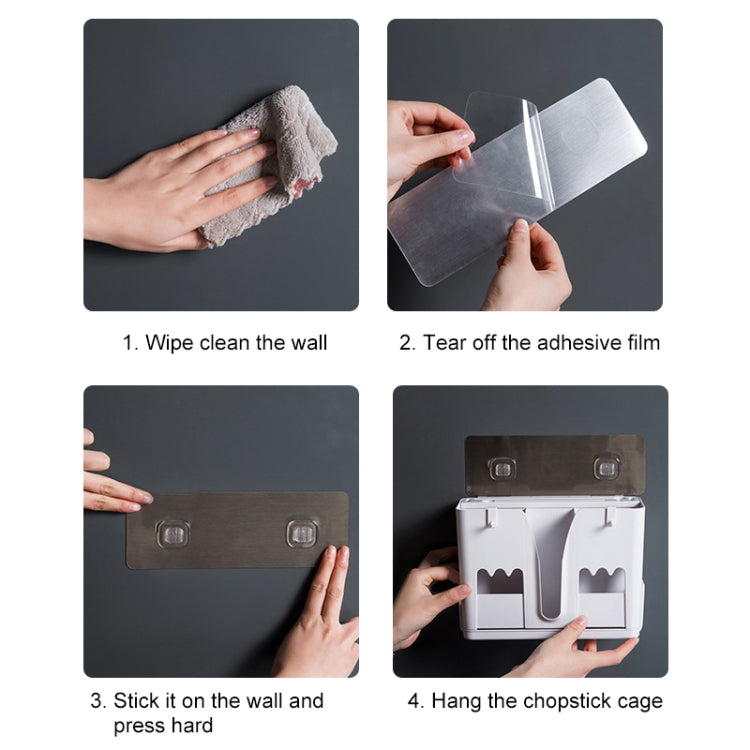 1. Wipe clean the wall

2. Tear off the adhesive film

3. Stick it on the wall and press hard

4. Hang the chopstick cage