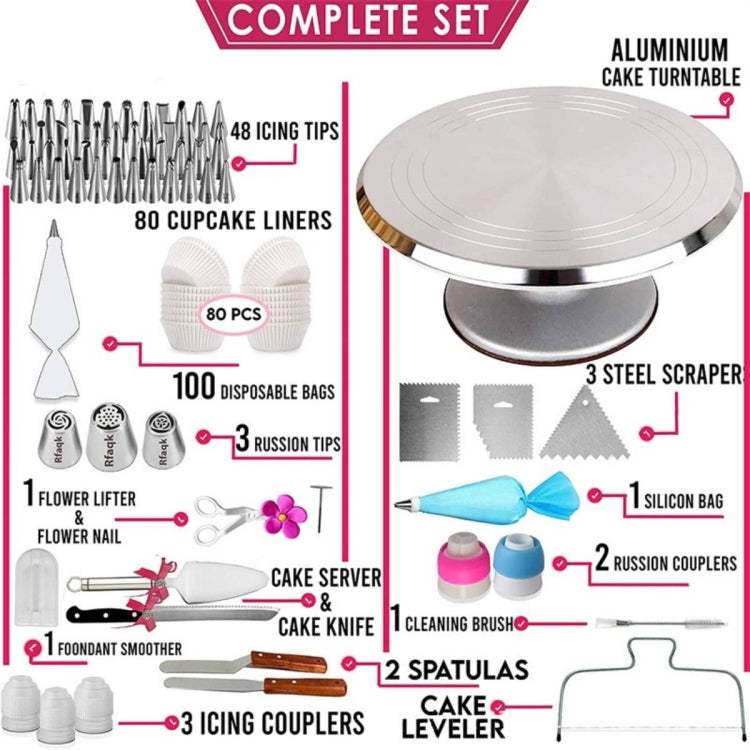 COMPLETE SET

48 ICING TIPS

80 CUPCAKE LINERS

80 PCS

100 DISPOSABLE BAGS

Rfaqk Rfaqk Rfaqk

3 RUSSION TIPS

1 FLOWER LIFTER & FLOWER NAIL

CAKE SERVER & CAKE KNIFE

1 FOONDANT SMOOTHER

3 ICING COUPLERS

ALUMINIUM CAKE TURNTABLE

3 STEEL SCRAPERS

1 SILICON BAG

2 RUSSION COUPLERS

1 CLEANING BRUSH

2 SPATULAS

CAKE LEVELER