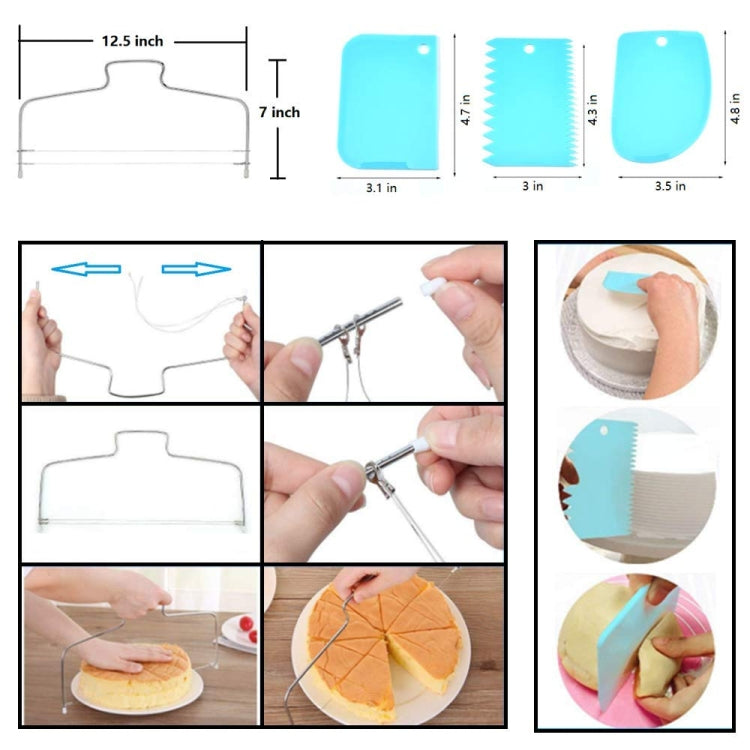 12.5 inch

7 inch

4.7 in

3.1 in

4.3 in

3 in

4.8 in

3.5 in