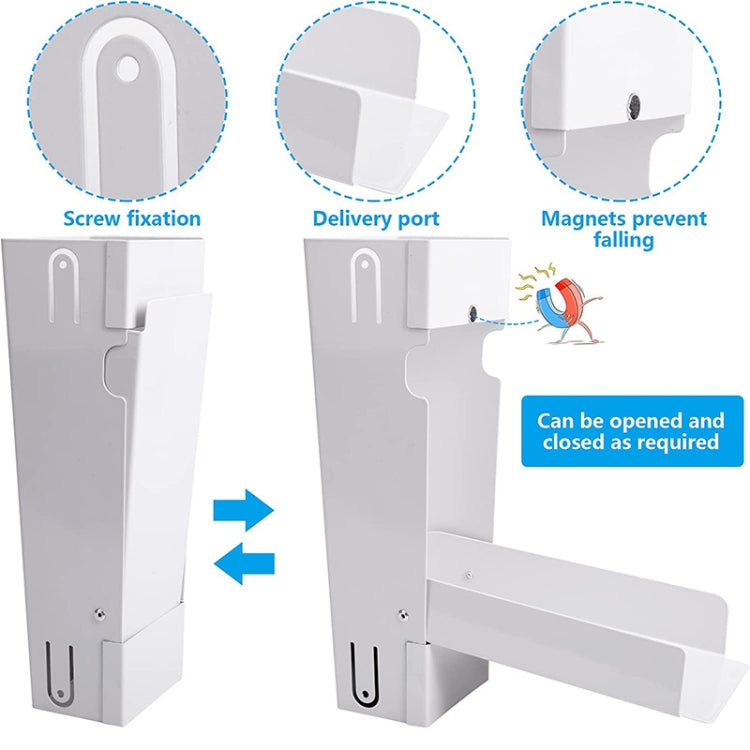 Screw fixation

Delivery port

Magnets prevent falling

Can be opened and closed as required