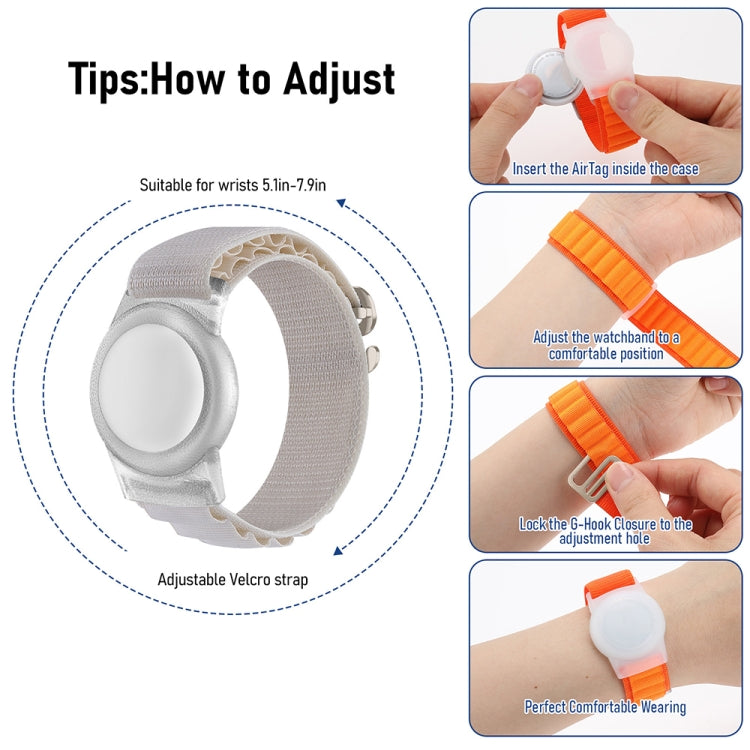 Tips:How to Adjust

Suitable for wrists 5.1in-7.9in

Adjustable Velcro strap

Insert the AirTag inside the case

Adjust the watchband to a comfortable position

Lock the G-Hook Closure to the adjustment hole

Perfect Comfortable Wearing