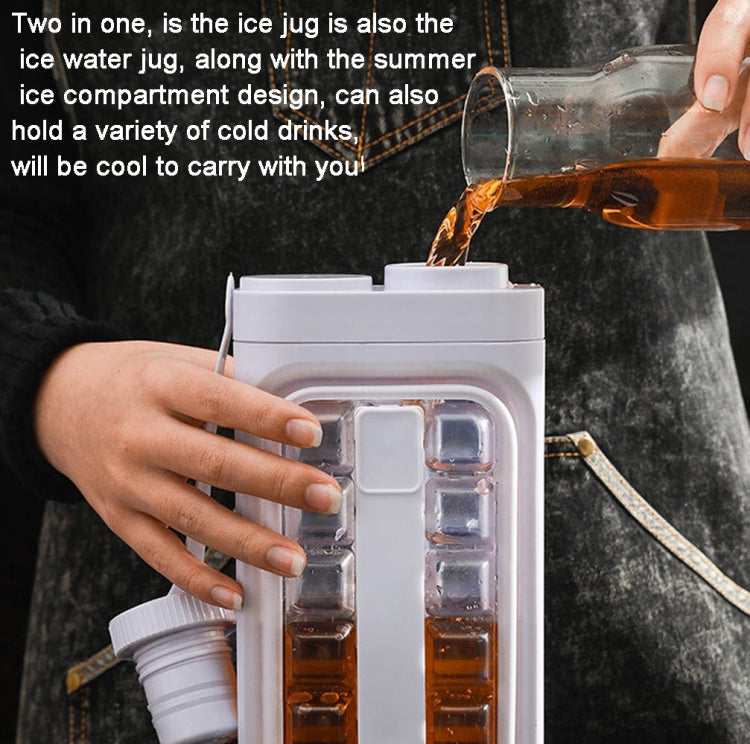 Two in one, is the ice jug is also the ice water jug, along with the summer ice compartment design, can also hold a variety of cold drinks, will be cool to carry with you!