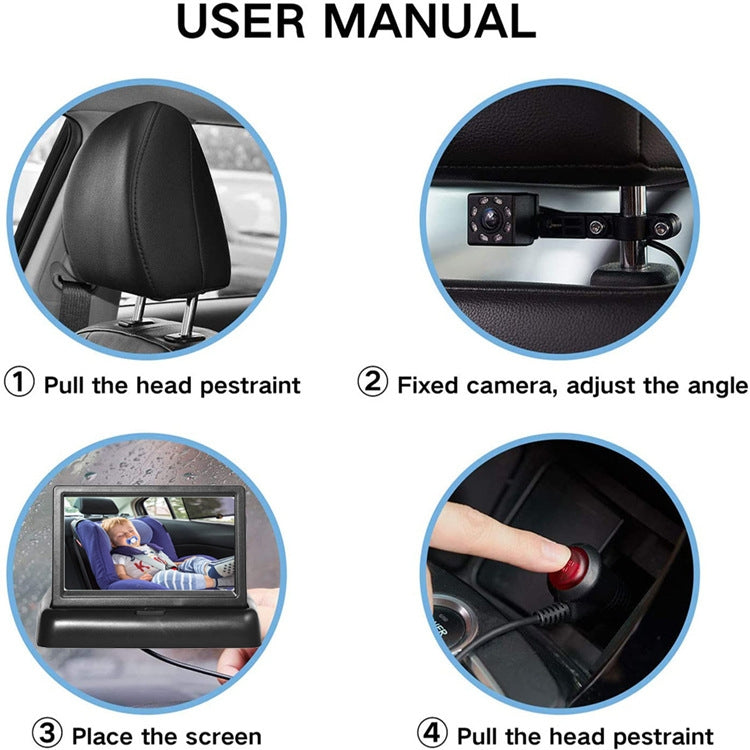 USER MANUAL

① Pull the head pestraint

② Fixed camera, adjust the angle

③ Place the screen

④ Pull the head pestraint