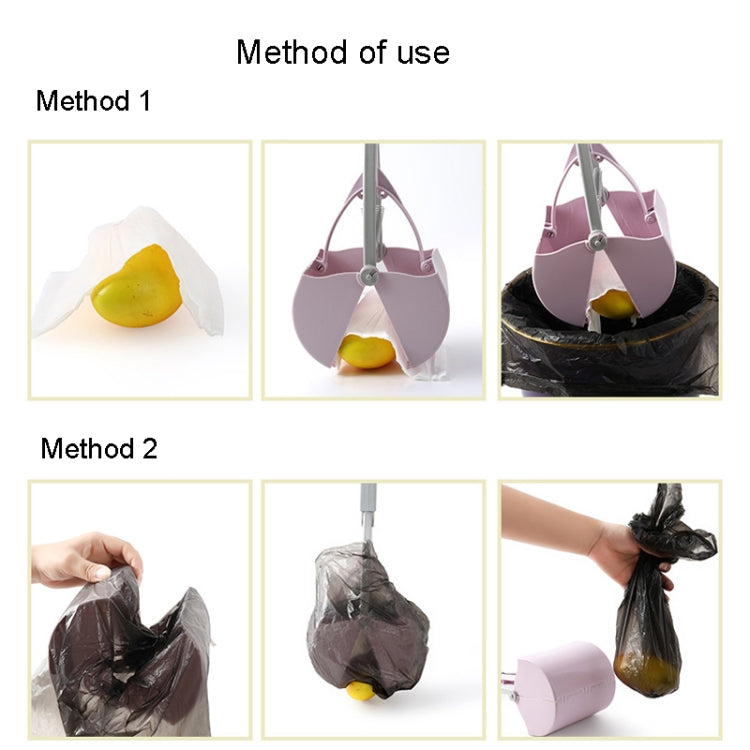 Method of use

Method 1

Method 2