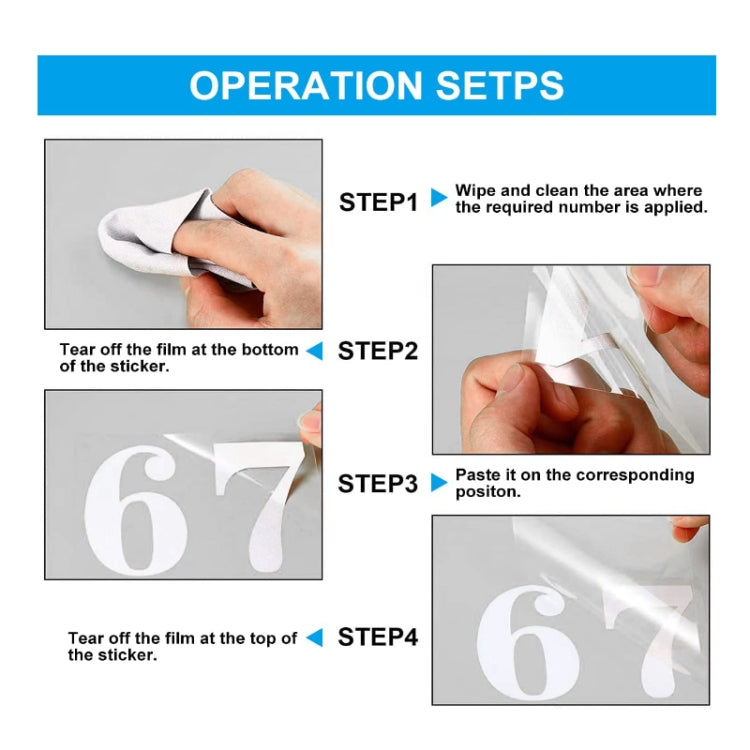 OPERATION SETPS

STEP1 Wipe and clean the area where the required number is applied.

Tear off the film at the bottom of the sticker. STEP2

67

STEP3 Paste it on the corresponding positon.

Tear off the film at the top of the sticker. STEP4

67