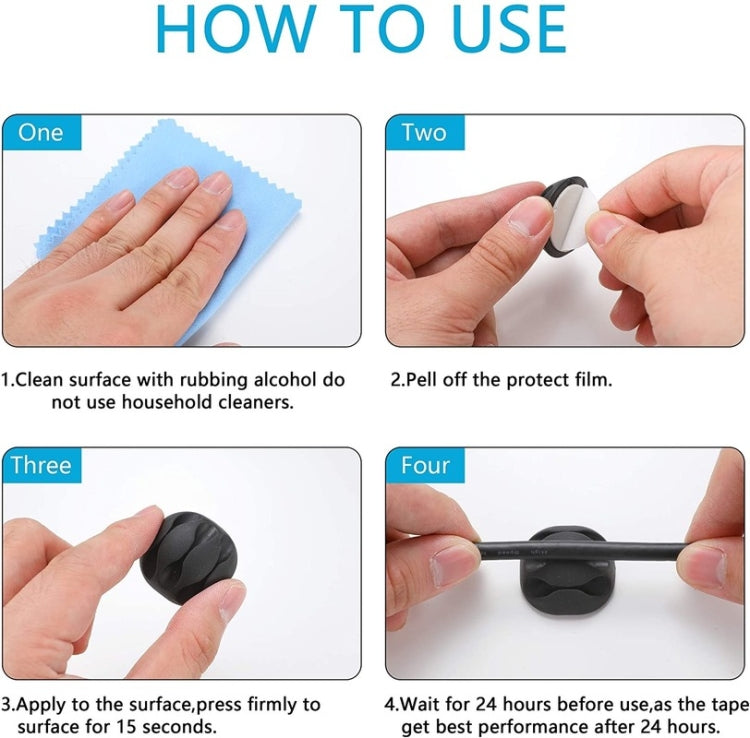 HOW TO USE

One

1.Clean surface with rubbing alcohol do not use household cleaners.

Two

2.Pell off the protect film.

Three

3.Apply to the surface,press firmly to surface for 15 seconds.

Four

4.Wait for 24 hours before use,as the tape get best performance after 24 hours.