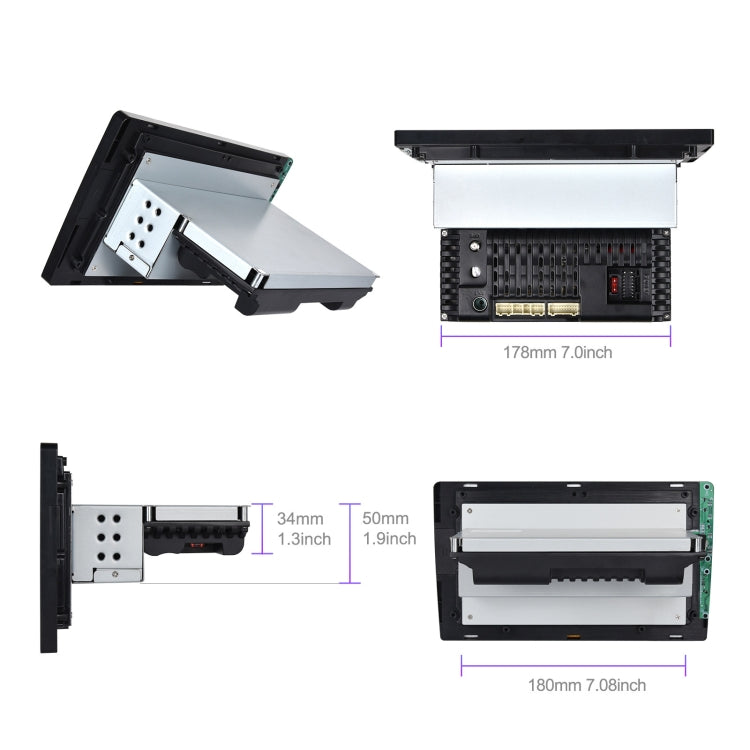 178mm 7.0inch

34mm
1.3inch

50mm
1.9inch

180mm 7.08inch