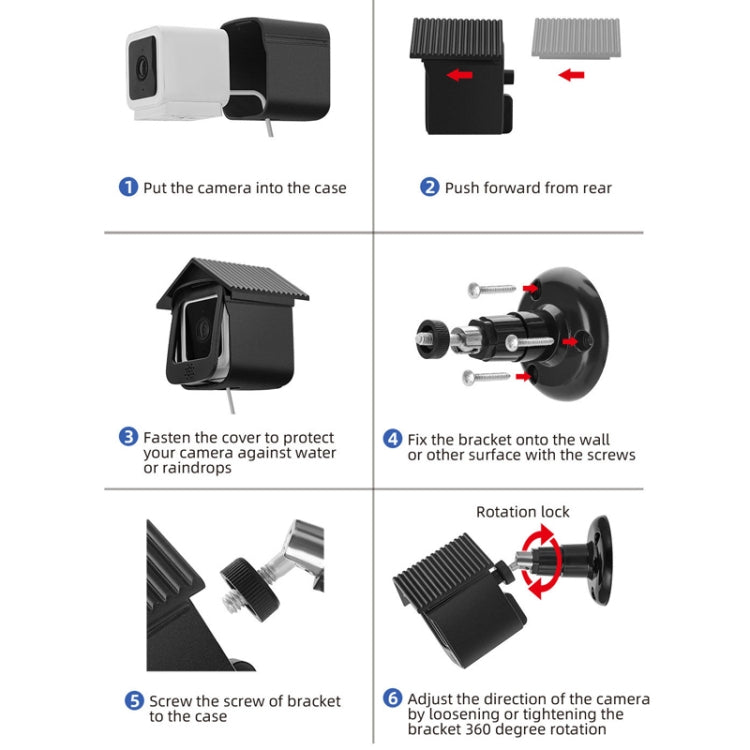 1 Put the camera into the case

2 Push forward from rear

3 Fasten the cover to protect your camera against water or raindrops

4 Fix the bracket onto the wall or other surface with the screws

Rotation lock

5 Screw the screw of bracket to the case

6 Adjust the direction of the camera by loosening or tightening the bracket 360 degree rotation