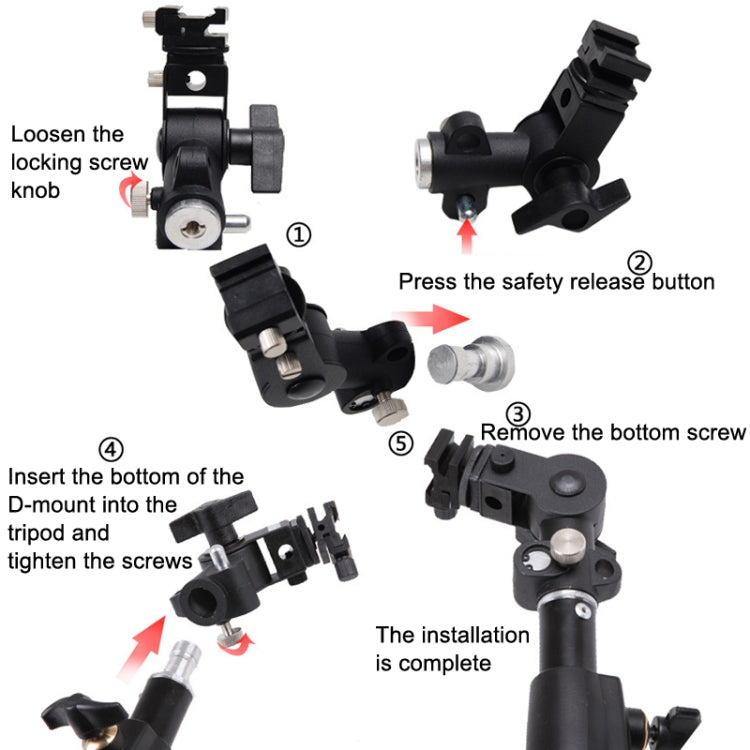 Loosen the locking screw knob

①

②

Press the safety release button

③

Remove the bottom screw

④

Insert the bottom of the D-mount into the tripod and tighten the screws

⑤

The installation is complete