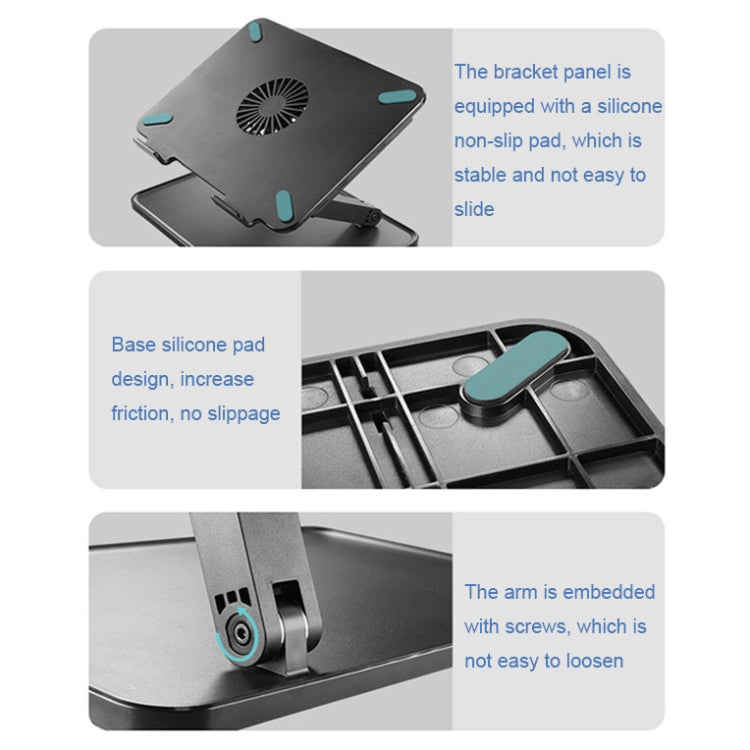 The bracket panel is equipped with a silicone non-slip pad, which is stable and not easy to slide

Base silicone pad design, increase friction, no slippage

The arm is embedded with screws, which is not easy to loosen