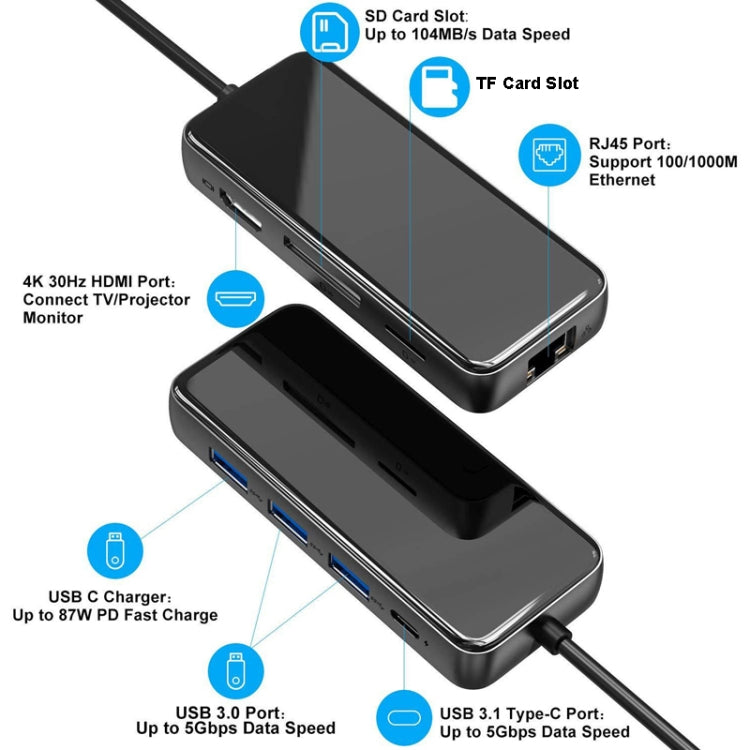 SD Card Slot:
Up to 104MB/s Data Speed

TF Card Slot

RJ45 Port:
Support 100/1000M Ethernet

4K 30Hz HDMI Port:
Connect TV/Projector Monitor

USB C Charger:
Up to 87W PD Fast Charge

USB 3.0 Port:
Up to 5Gbps Data Speed

USB 3.1 Type-C Port:
Up to 5Gbps Data Speed