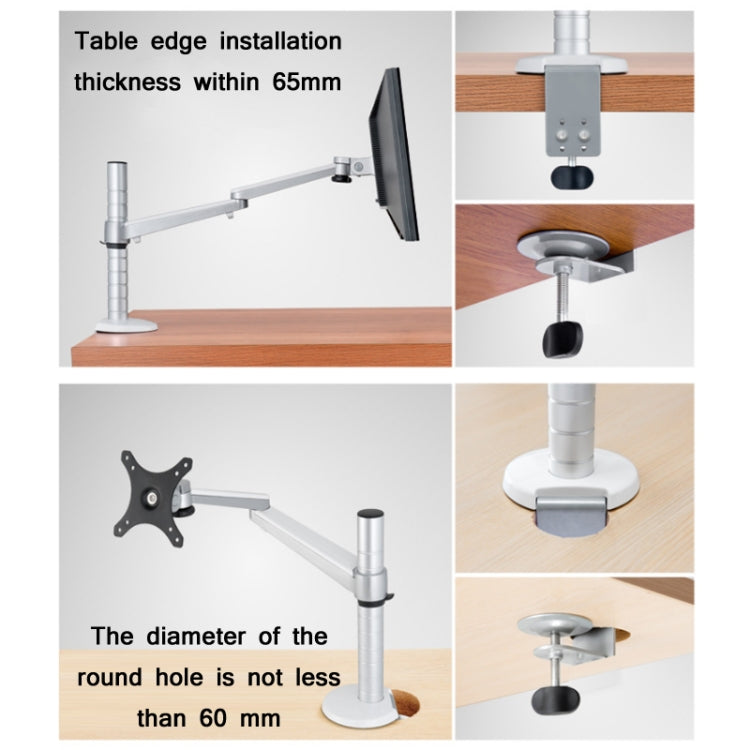 Table edge installation thickness within 65mm

The diameter of the round hole is not less than 60 mm