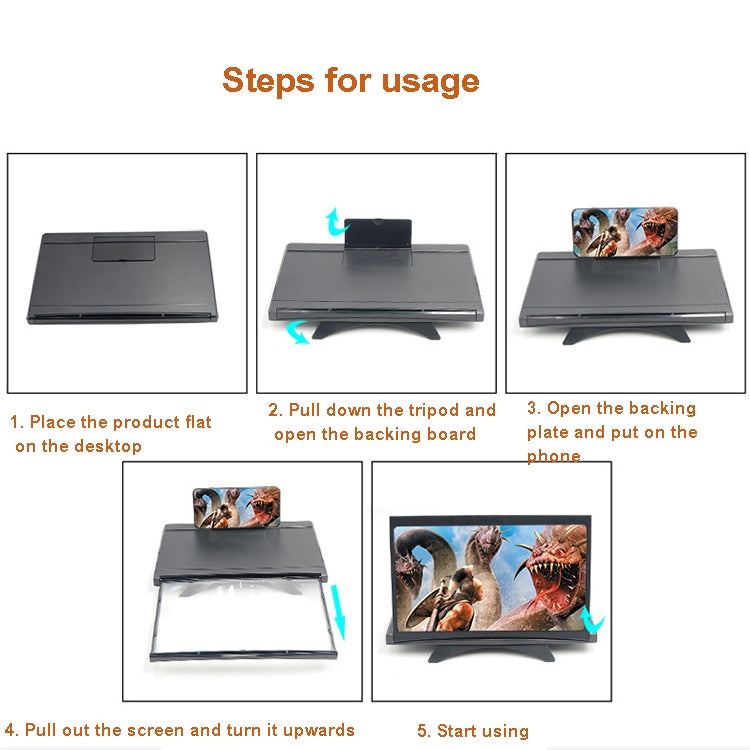 Steps for usage

1. Place the product flat on the desktop

2. Pull down the tripod and open the backing board

3. Open the backing plate and put on the phone

4. Pull out the screen and turn it upwards

5. Start using