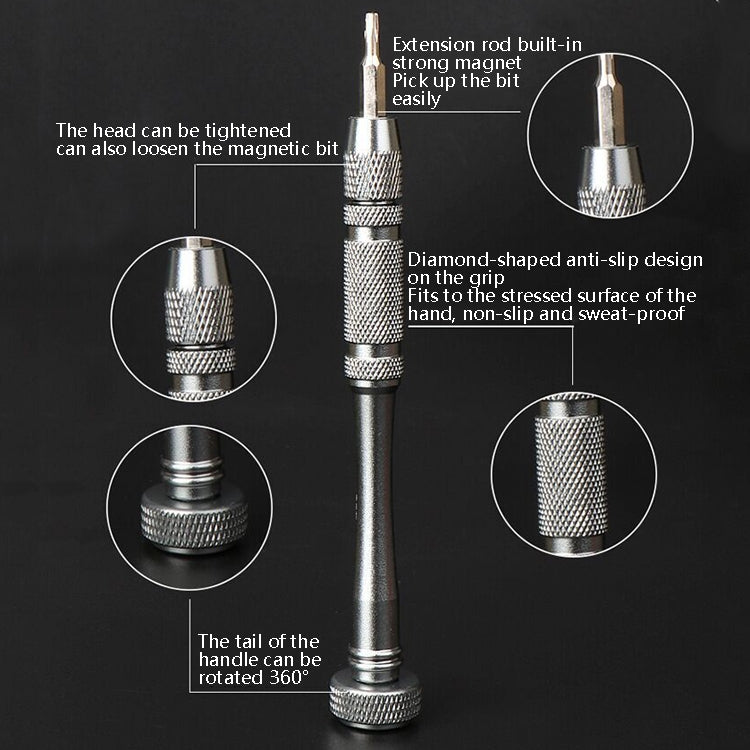 Extension rod built-in strong magnet
Pick up the bit easily

The head can be tightened can also loosen the magnetic bit

Diamond-shaped anti-slip design on the grip
Fits to the stressed surface of the hand, non-slip and sweat-proof

The tail of the handle can be rotated 360°