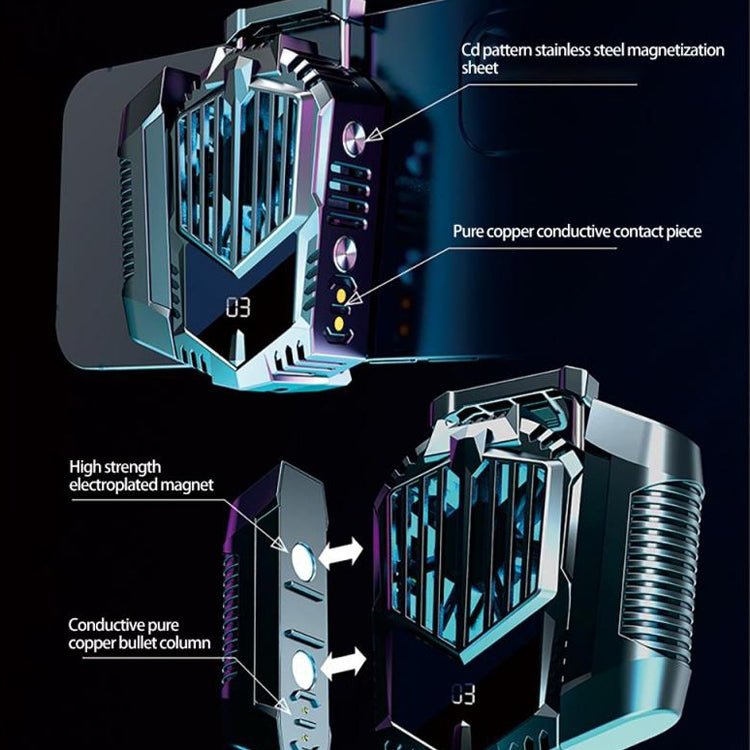 Cd pattern stainless steel magnetization sheet

Pure copper conductive contact piece

03

High strength electroplated magnet

Conductive pure copper bullet column

03