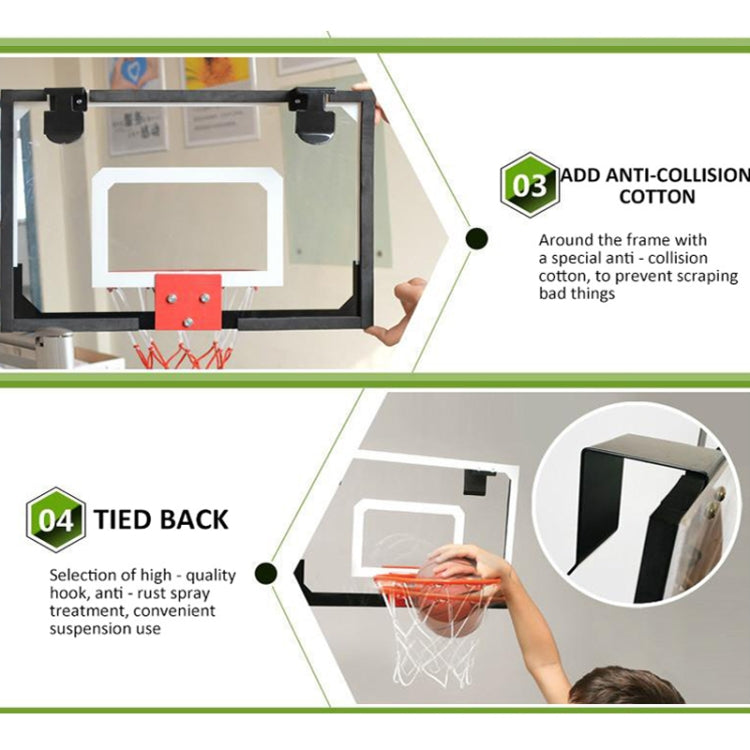 03 ADD ANTI-COLLISION COTTON

Around the frame with a special anti - collision cotton, to prevent scraping bad things

04 TIED BACK

Selection of high - quality hook, anti - rust spray treatment, convenient suspension use