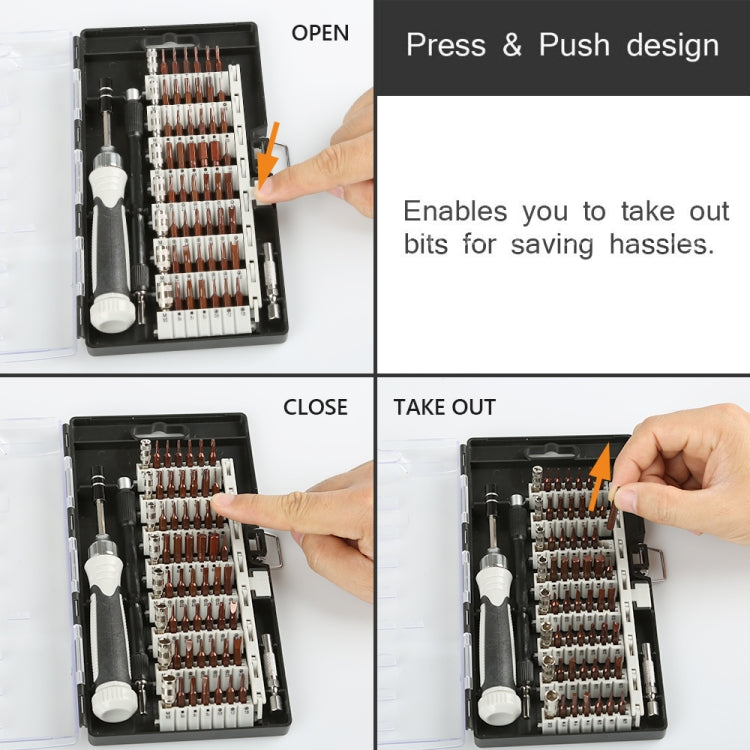 OPEN

Press & Push design

Enables you to take out bits for saving hassles.

CLOSE

TAKE OUT