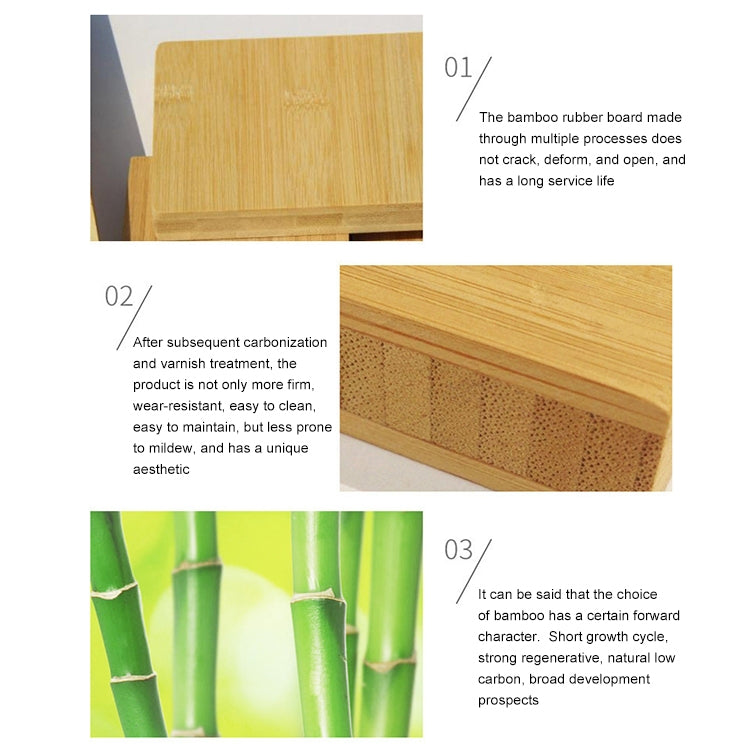 01

The bamboo rubber board made through multiple processes does not crack, deform, and open, and has a long service life

02

After subsequent carbonization and varnish treatment, the product is not only more firm, wear-resistant, easy to clean, easy to maintain, but less prone to mildew, and has a unique aesthetic

03

It can be said that the choice of bamboo has a certain forward character. Short growth cycle, strong regenerative, natural low carbon, broad development prospects