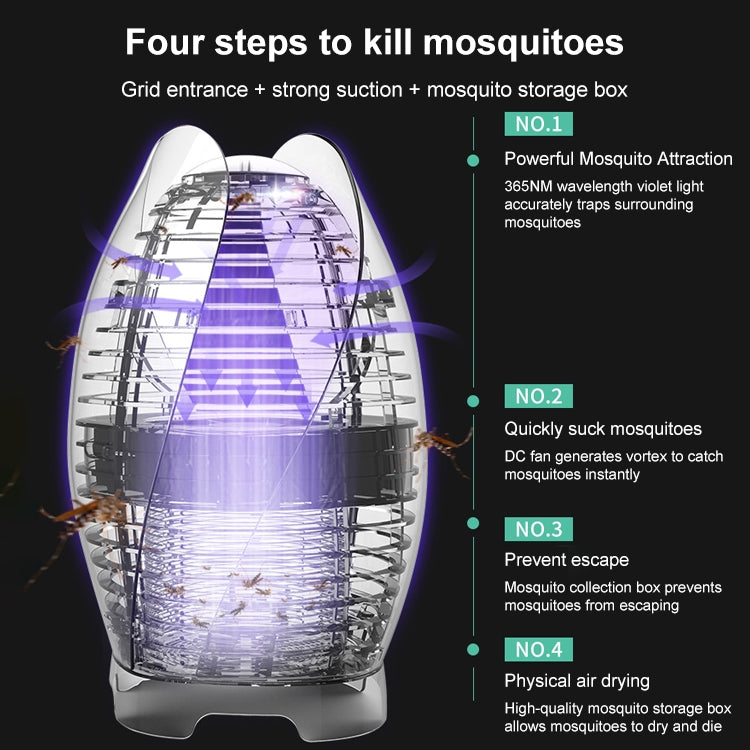 Four steps to kill mosquitoes

Grid entrance + strong suction + mosquito storage box

NO.1

Powerful Mosquito Attraction

365NM wavelength violet light accurately traps surrounding mosquitoes

NO.2

Quickly suck mosquitoes

DC fan generates vortex to catch mosquitoes instantly

NO.3

Prevent escape

Mosquito collection box prevents mosquitoes from escaping

NO.4

Physical air drying

High-quality mosquito storage box allows mosquitoes to dry and die