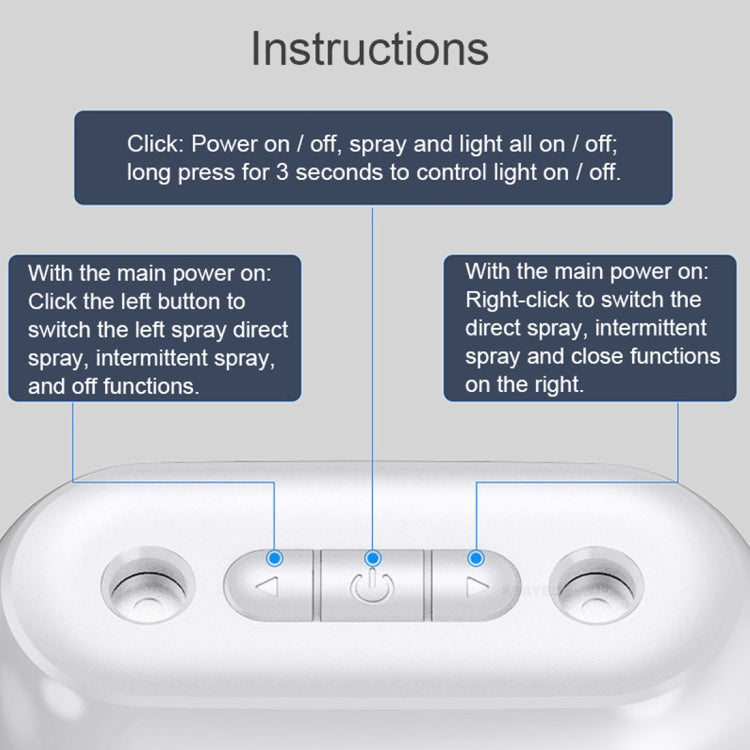 Instructions

Click: Power on / off, spray and light all on / off; long press for 3 seconds to control light on / off.

With the main power on: Click the left button to switch the left spray direct spray, intermittent spray, and off functions.

With the main power on: Right-click to switch the direct spray, intermittent spray and close functions on the right.