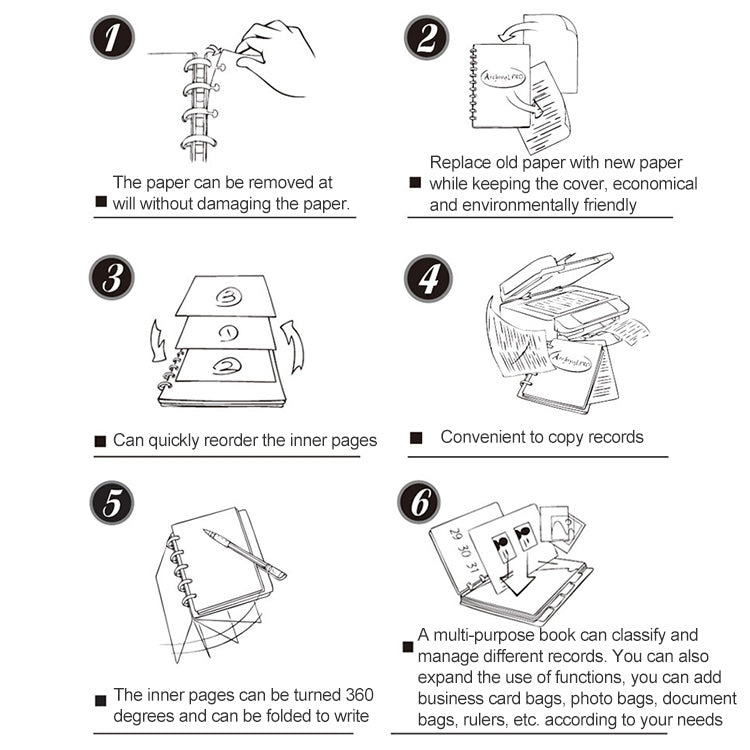 1

The paper can be removed at will without damaging the paper.

2

Archival PRO

Replace old paper with new paper while keeping the cover, economical and environmentally friendly

3

3
1
2

Can quickly reorder the inner pages

4

Archival PRO

Convenient to copy records

5

The inner pages can be turned 360 degrees and can be folded to write

6

29 30 31

A multi-purpose book can classify and manage different records. You can also expand the use of functions, you can add business card bags, photo bags, document bags, rulers, etc. according to your needs