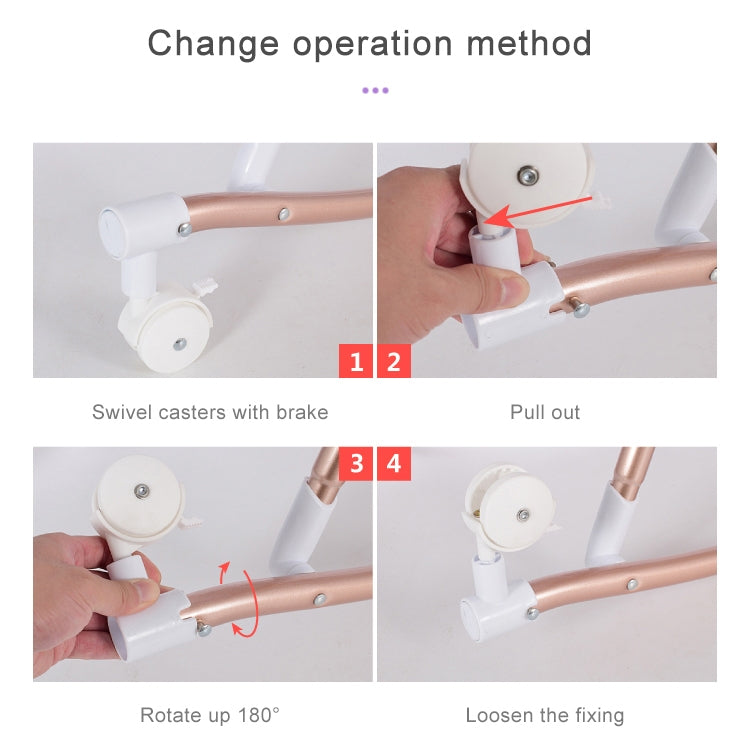 Change operation method

1

2

Swivel casters with brake

Pull out

3

4

Rotate up 180°

Loosen the fixing