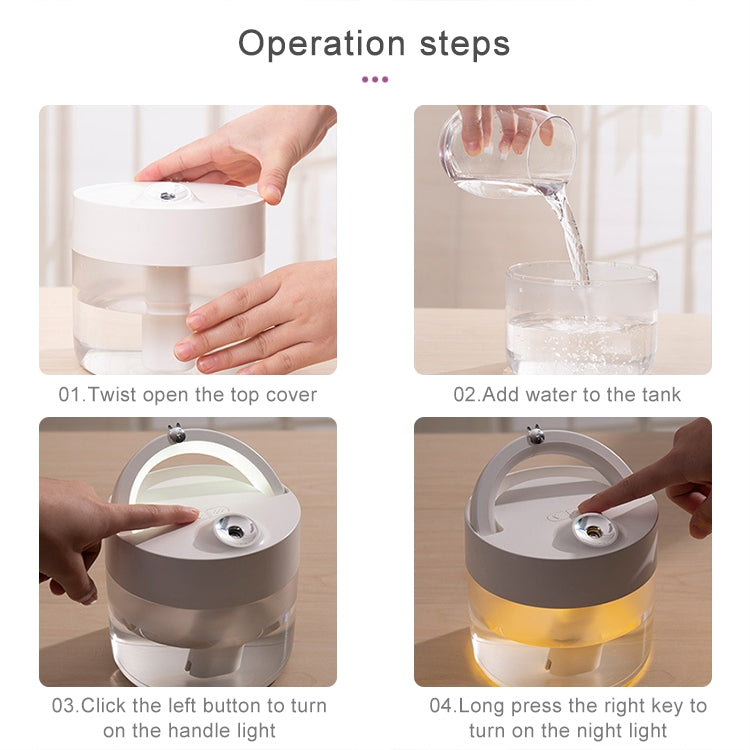 Operation steps

01.Twist open the top cover

02.Add water to the tank

03.Click the left button to turn on the handle light

04.Long press the right key to turn on the night light