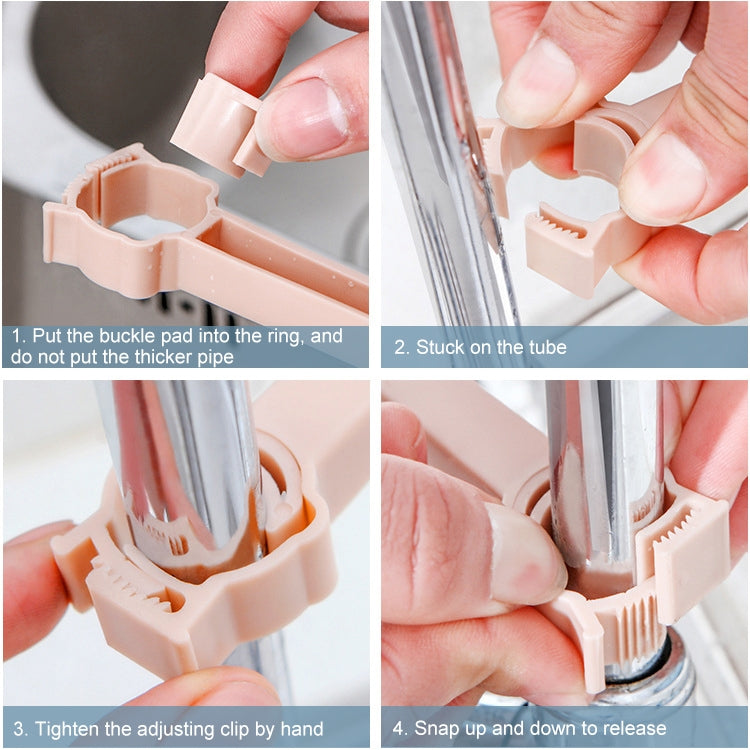 1. Put the buckle pad into the ring, and do not put the thicker pipe

2. Stuck on the tube

3. Tighten the adjusting clip by hand

4. Snap up and down to release