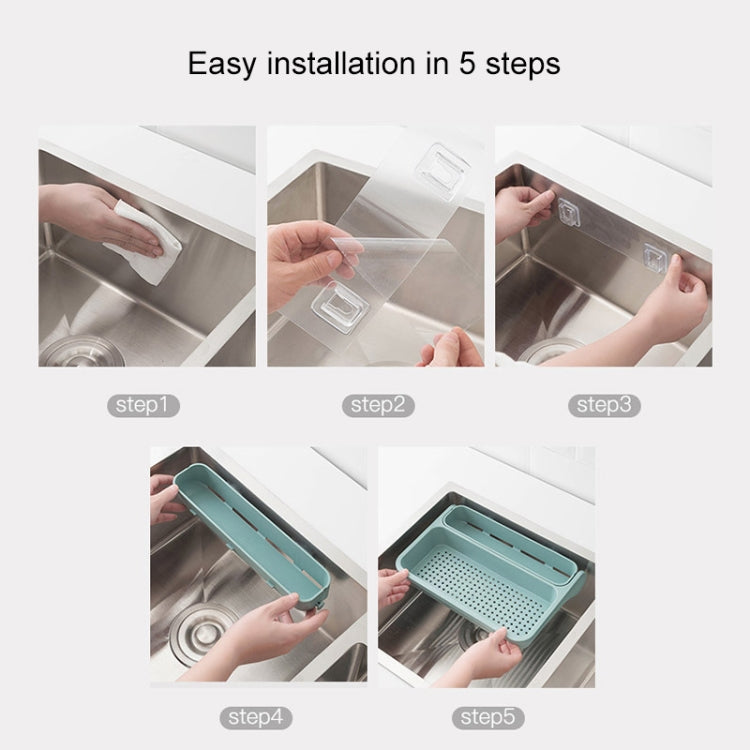 Easy installation in 5 steps

step1

step2

step3

step4

step5