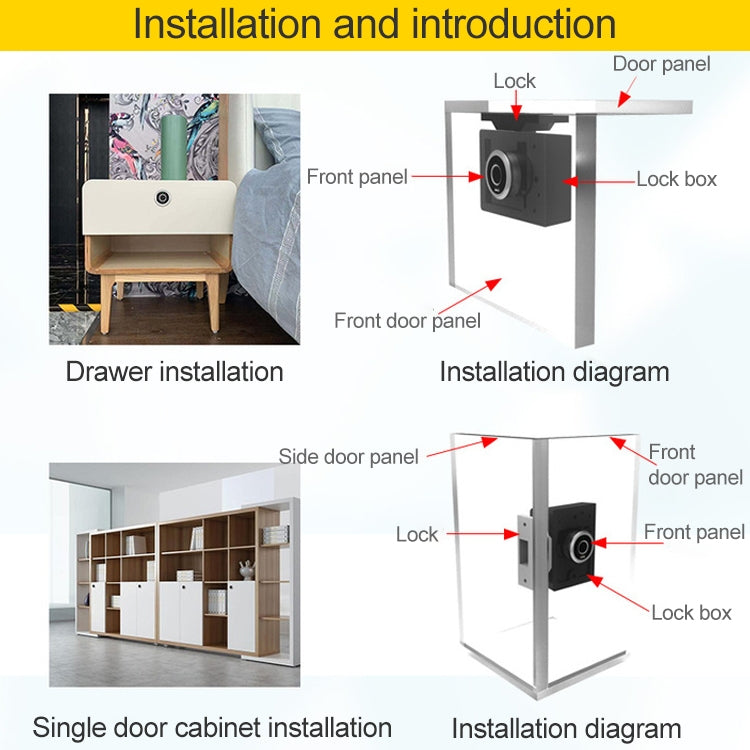 Installation and introduction

Lock

Door panel

Front panel

Lock box

Front door panel

Drawer installation

Installation diagram

Side door panel

Front door panel

Lock

Front panel

Lock box

Single door cabinet installation

Installation diagram