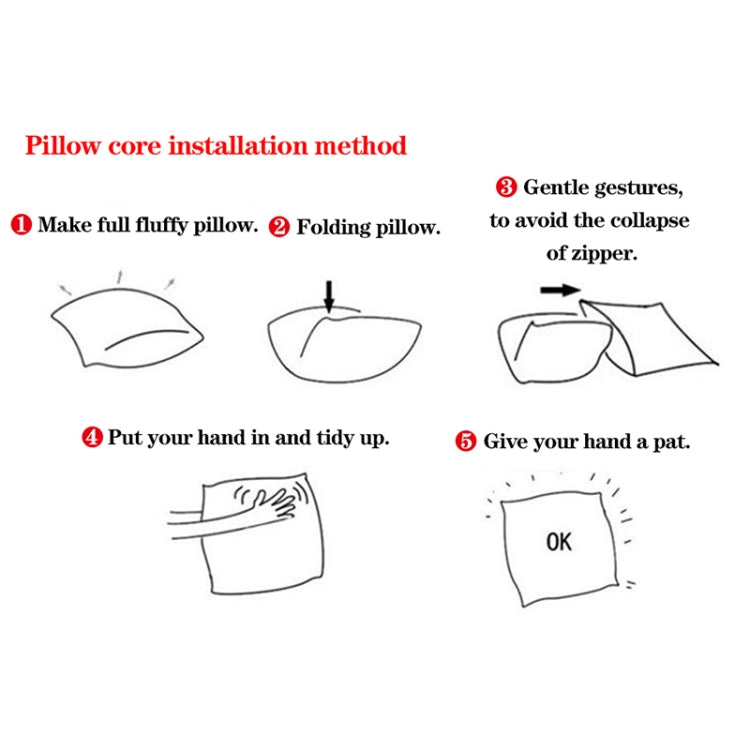 Pillow core installation method

❶ Make full fluffy pillow.

❷ Folding pillow.

❸ Gentle gestures, to avoid the collapse of zipper.

❹ Put your hand in and tidy up.

❺ Give your hand a pat.

OK