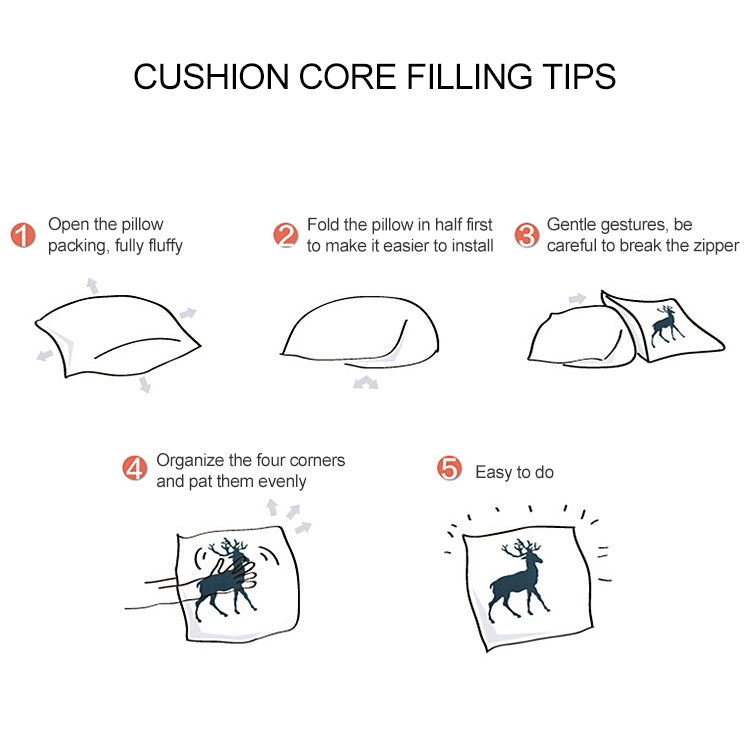 CUSHION CORE FILLING TIPS

1 Open the pillow packing, fully fluffy

2 Fold the pillow in half first to make it easier to install

3 Gentle gestures, be careful to break the zipper

4 Organize the four corners and pat them evenly

5 Easy to do