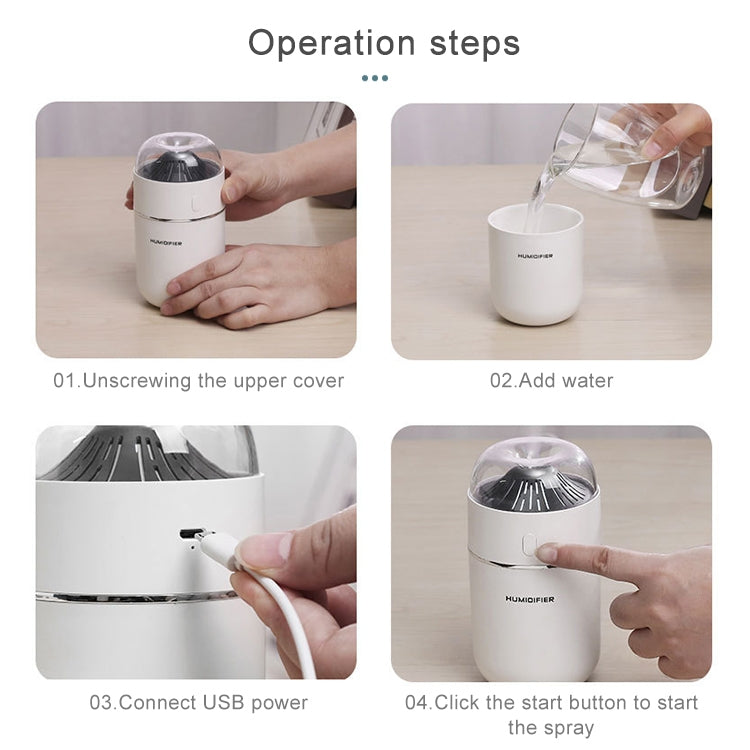 Operation steps

HUMIDIFIER

01.Unscrewing the upper cover

HUMIDIFIER

02.Add water

03.Connect USB power

HUMIDIFIER

04.Click the start button to start the spray