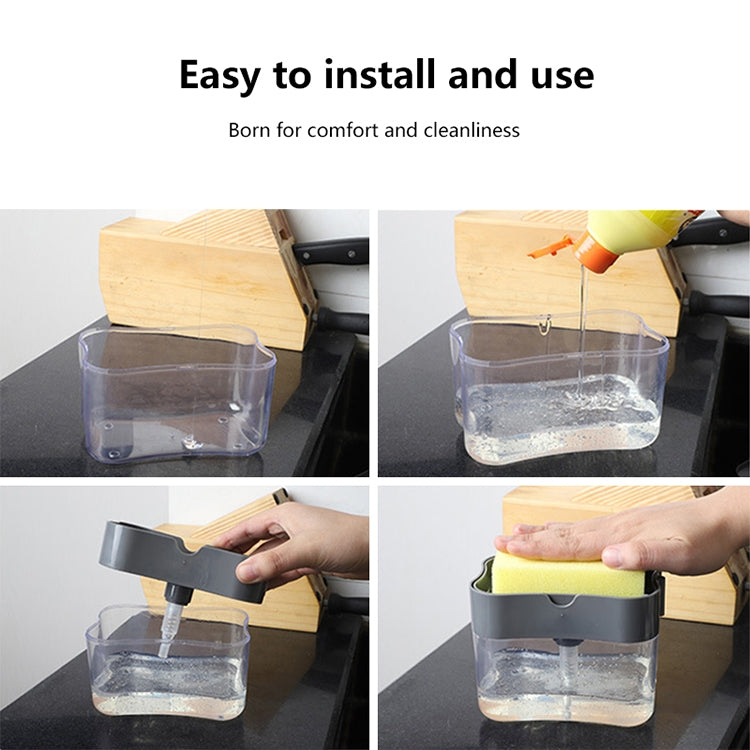 Easy to install and use

Born for comfort and cleanliness