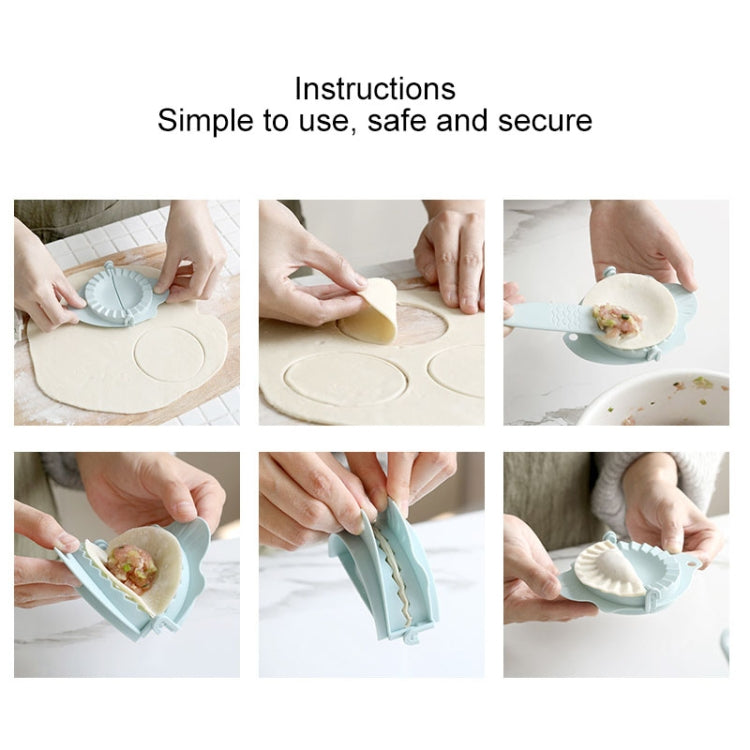 Instructions
Simple to use, safe and secure