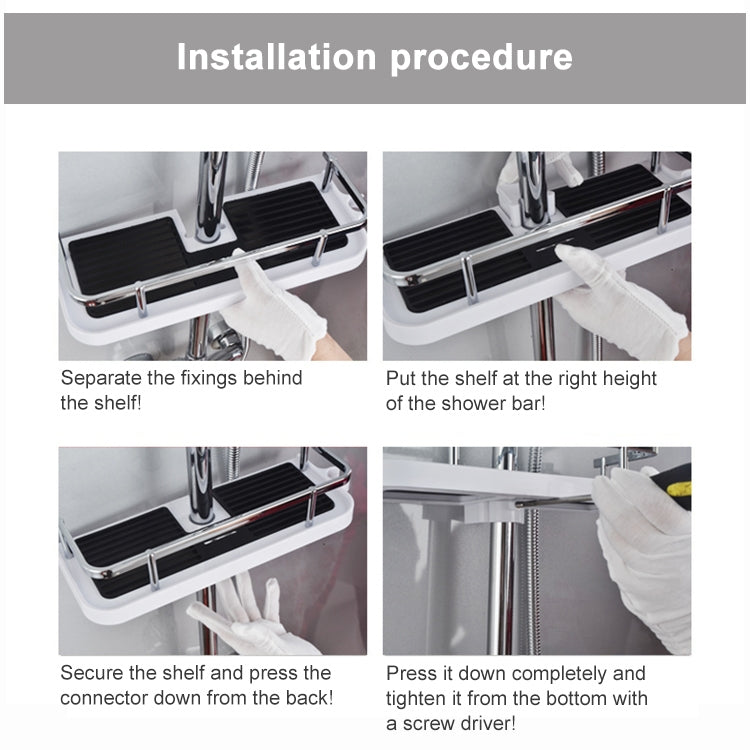 Installation procedure

Separate the fixings behind the shelf!

Put the shelf at the right height of the shower bar!

Secure the shelf and press the connector down from the back!

Press it down completely and tighten it from the bottom with a screw driver!